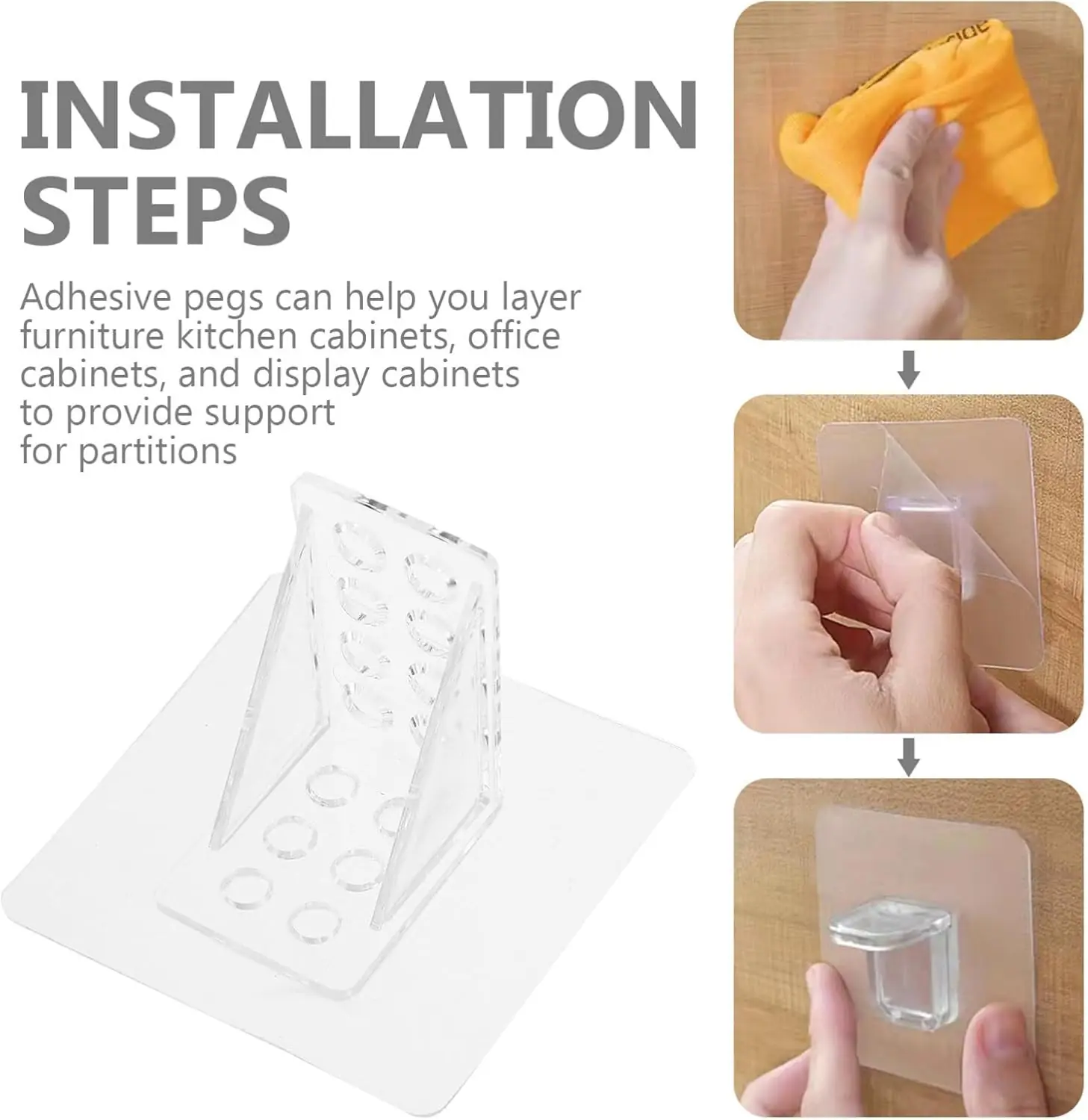 INSTALLATION STEPS

Adhesive pegs can help you layer furniture kitchen cabinets, office cabinets, and display cabinets to provide support for partitions